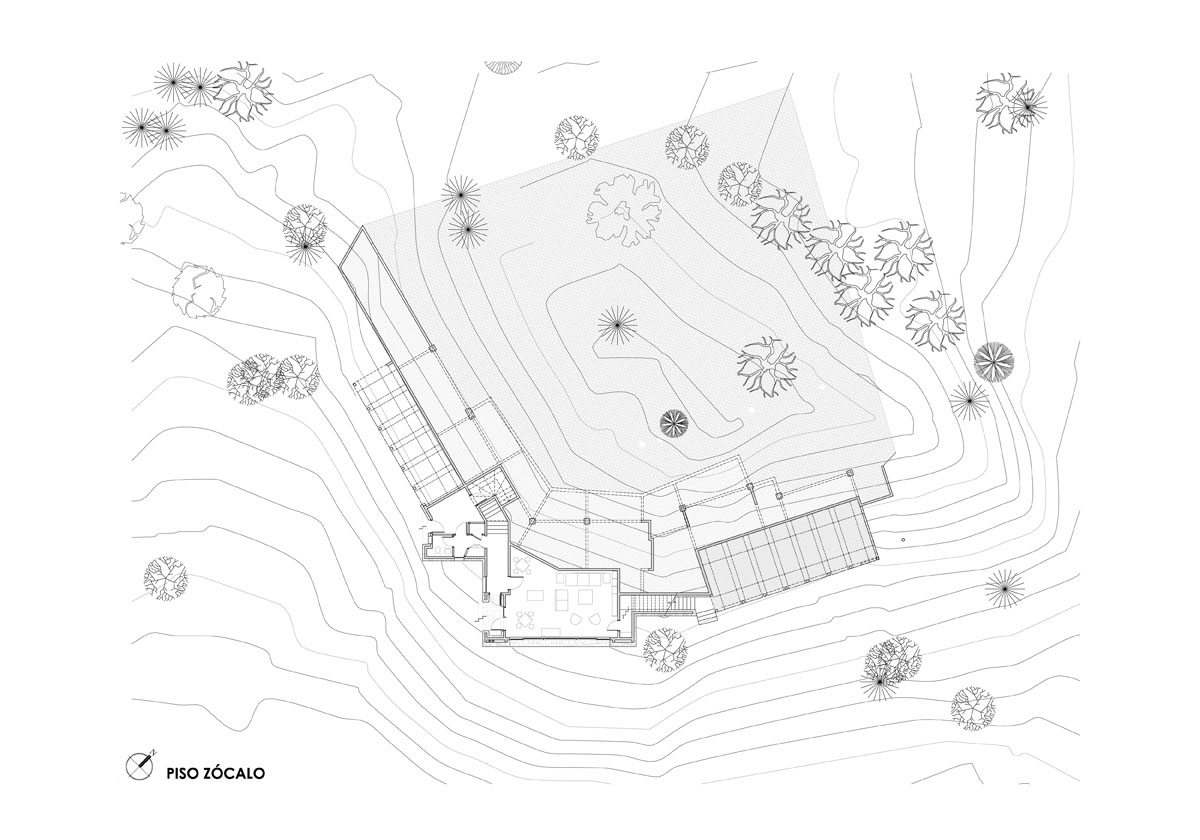 PISO ZÓCALO